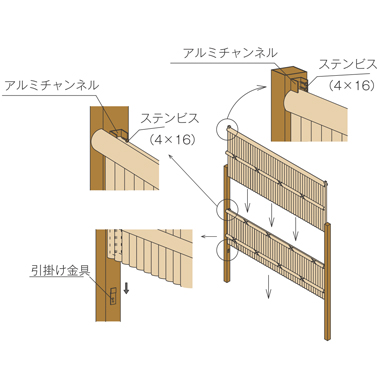 アルミチャンネル
ステンビス
(4×16)
アルミチャンネル
ステンビス
(4×16)
引掛け金具